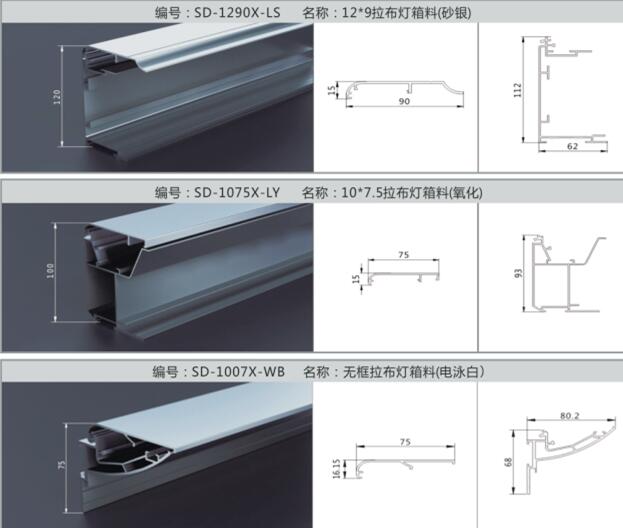 编号：SD-1290X-LS　　名称：12*9拉布灯箱料(砂银)

120

15

90

112

62

编号：SD-1075X-LY　　名称：10*7.5拉布灯箱料(氧化)

100

75

15

93

编号：SD-1007X-WB　　名称：无框拉布灯箱料(电泳白)

75

75

16.15

80.2

68